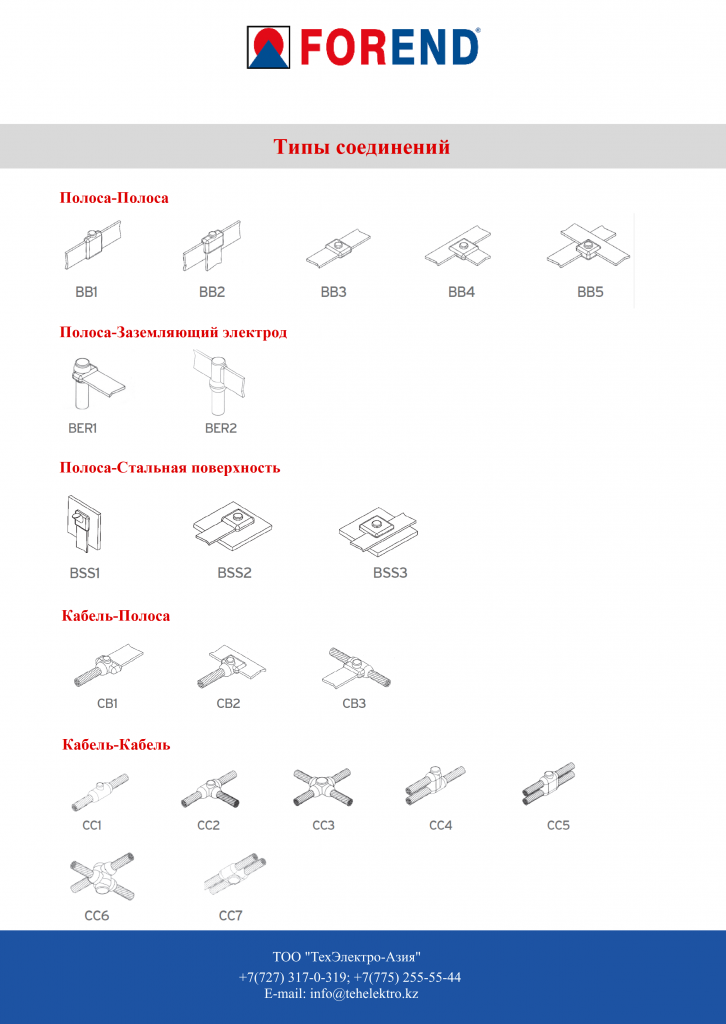 FOREND®

Типы соединений

Полоса-Полоса

BB1 BB2 BB3 BB4 BB5

Полоса-Заземляющий электрод

BER1 BER2

Полоса-Стальная поверхность

BSS1 BSS2 BSS3

Кабель-Полоса

CB1 CB2 CB3

Кабель-Кабель

CC1 CC2 CC3 CC4 CC5

CC6 CC7

ТОО "ТехЭлектро-Азия"
+7(727) 317-0-319; +7(775) 255-55-44
E-mail: info@tehelektro.kz