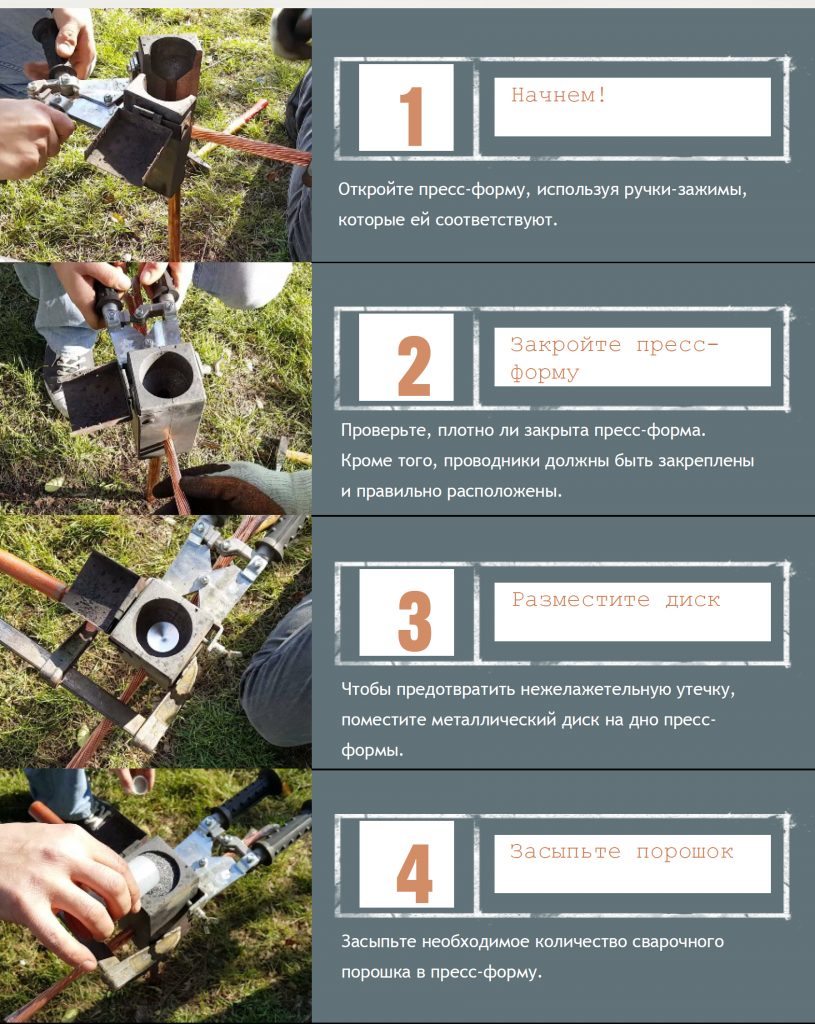 1

Начнем!

Откройте пресс-форму, используя ручки-зажимы, которые ей соответствуют.

2

Закройте пресс-форму

Проверьте, плотно ли закрыта пресс-форма. Кроме того, проводники должны быть закреплены и правильно расположены.

3

Разместите диск

Чтобы предотвратить нежелательную утечку, поместите металлический диск на дно пресс-формы.

4

Засыпьте порошок

Засыпьте необходимое количество сварочного порошка в пресс-форму.